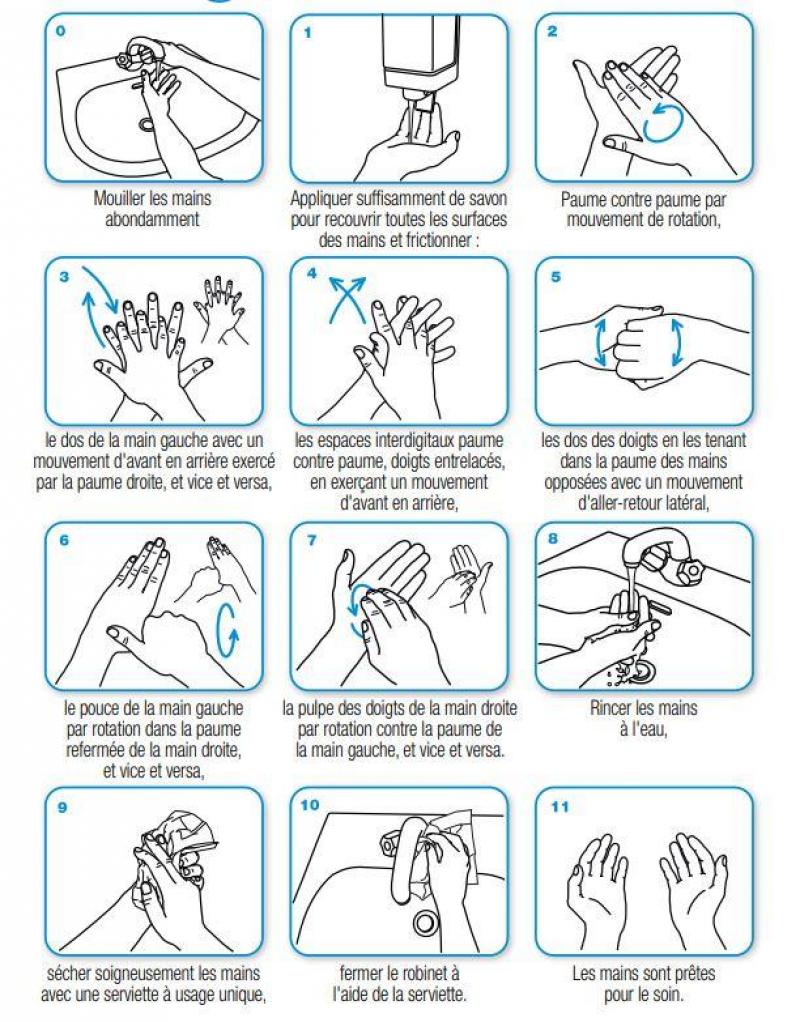 0

Mouiller les mains abondamment

1

Appliquer suffisamment de savon pour recouvrir toutes les surfaces des mains et frictionner :

2

Paume contre paume par mouvement de rotation,

3

le dos de la main gauche avec un mouvement d'avant en arrière exercé par la paume droite, et vice et versa,

4

les espaces interdigitaux paume contre paume, doigts entrelacés, en exerçant un mouvement d'avant en arrière,

5

les dos des doigts en les tenant dans la paume des mains opposées avec un mouvement d'aller-retour latéral,

6

le pouce de la main gauche par rotation dans la paume refermée de la main droite, et vice et versa,

7

la pulpe des doigts de la main droite par rotation contre la paume de la main gauche, et vice et versa.

8

Rincer les mains à l'eau,

9

sécher soigneusement les mains avec une serviette à usage unique,

10

fermer le robinet à l'aide de la serviette.

11

Les mains sont prêtes pour le soin.