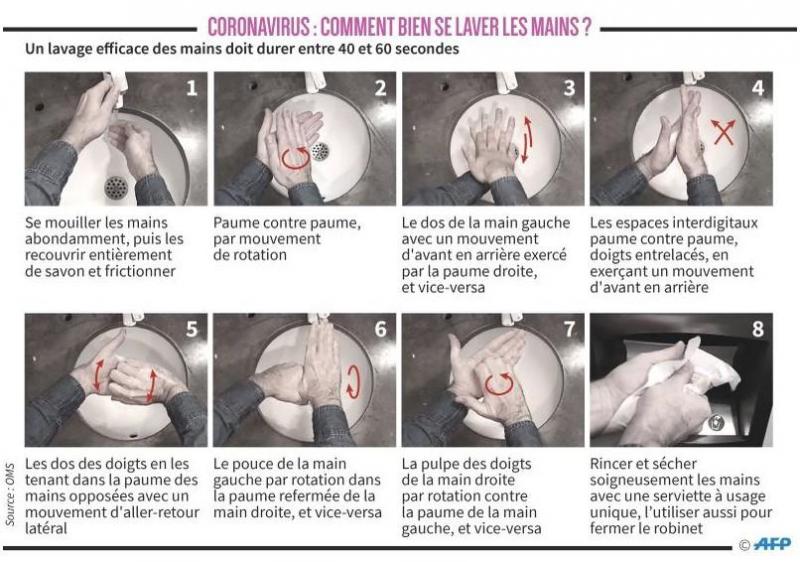 CORONAVIRUS : COMMENT BIEN SE LAVER LES MAINS ?

Un lavage efficace des mains doit durer entre 40 et 60 secondes

1

Se mouiller les mains abondamment, puis les recouvrir entièrement de savon et frictionner

2

Paume contre paume, par mouvement de rotation

3

Le dos de la main gauche avec un mouvement d'avant en arrière exercé par la paume droite, et vice-versa

4

Les espaces interdigitaux paume contre paume, doigts entrelacés, en exerçant un mouvement d'avant en arrière

5

Les dos des doigts en les tenant dans la paume des mains opposées avec un mouvement d'aller-retour latéral

6

Le pouce de la main gauche par rotation dans la paume refermée de la main droite, et vice-versa

7

La pulpe des doigts de la main droite par rotation contre la paume de la main gauche, et vice-versa

8

Rincer et sécher soigneusement les mains avec une serviette à usage unique, l'utiliser aussi pour fermer le robinet

Source : OMS

© AFP